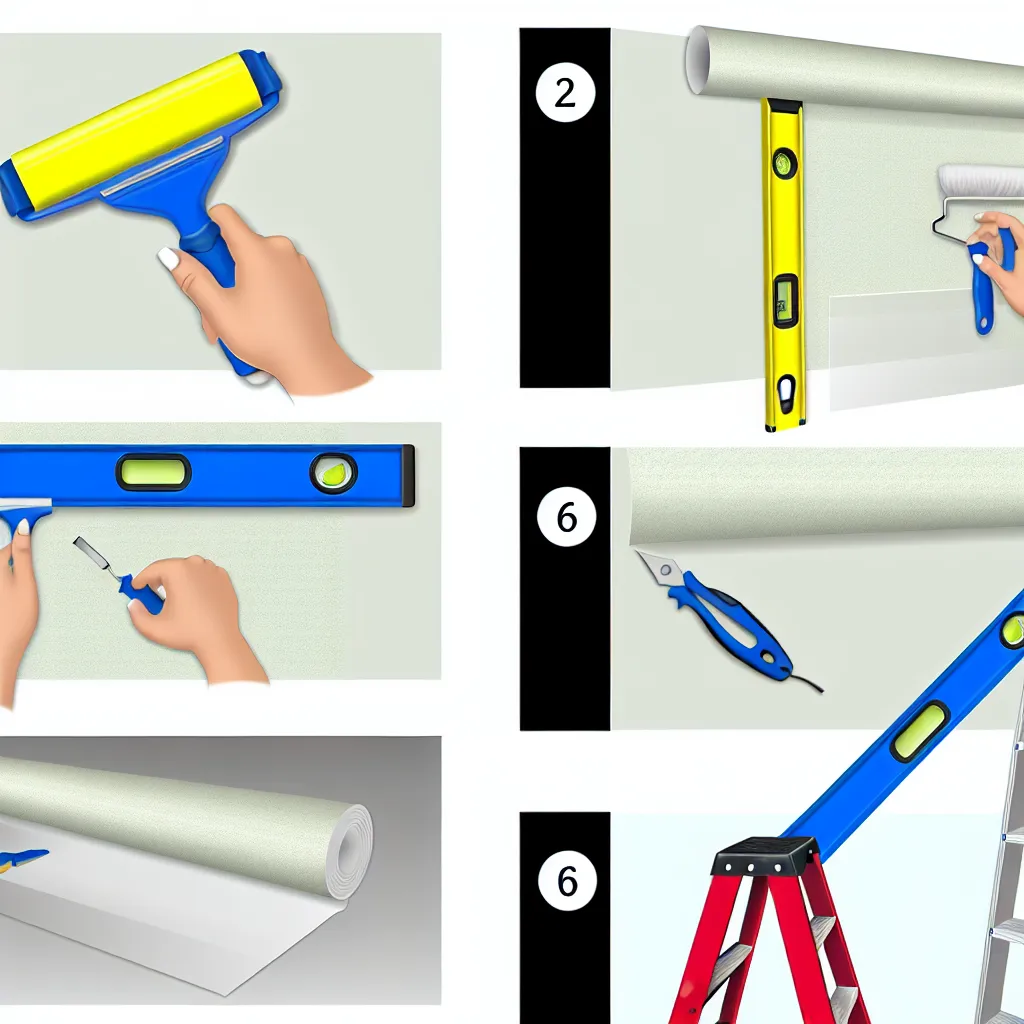 2

6

6