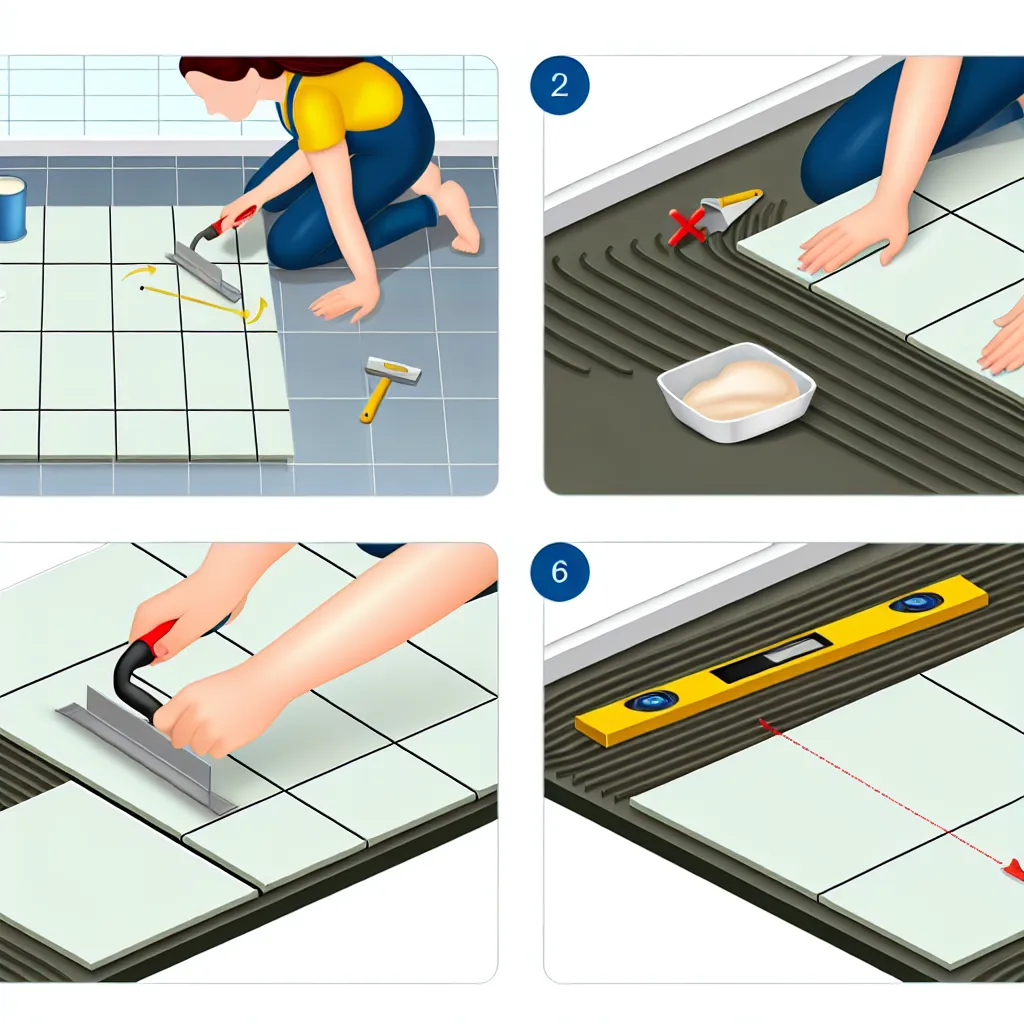 2

6