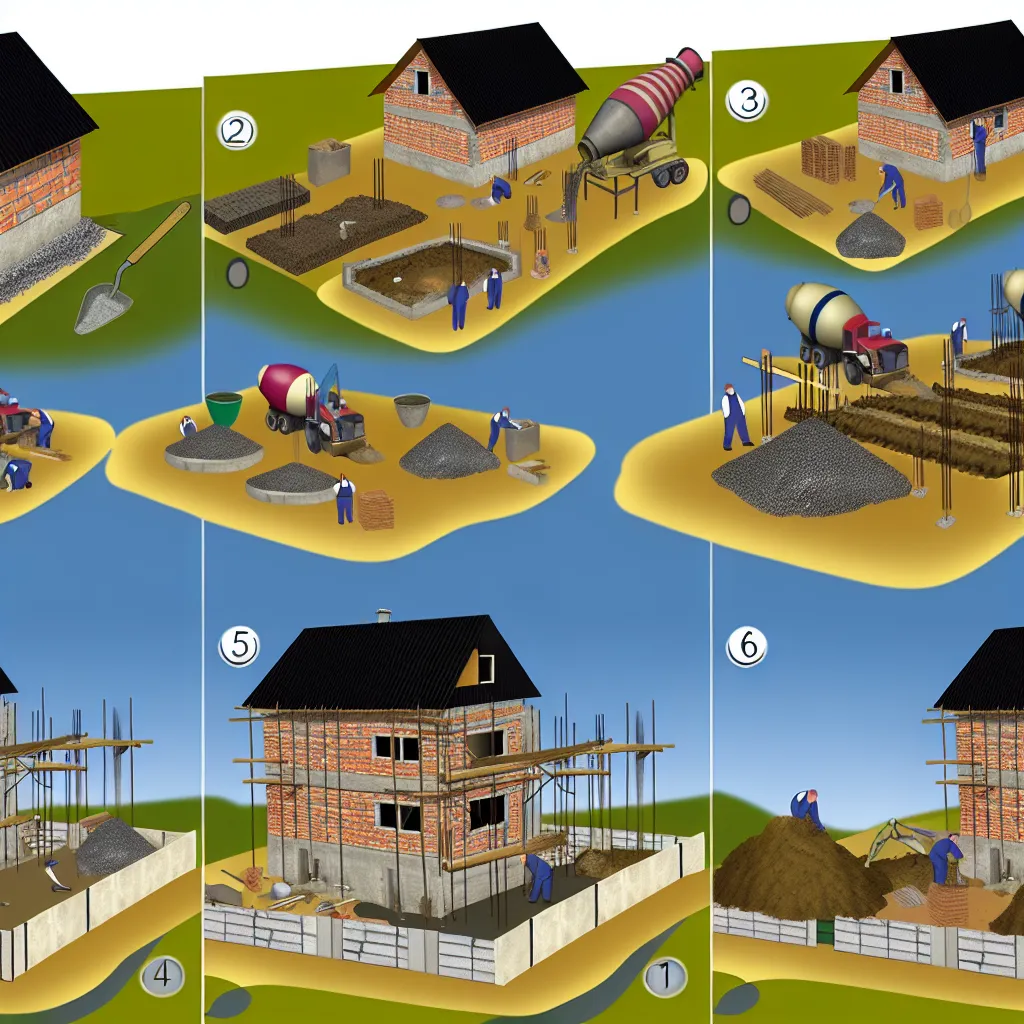 2
3
5
6
4
1